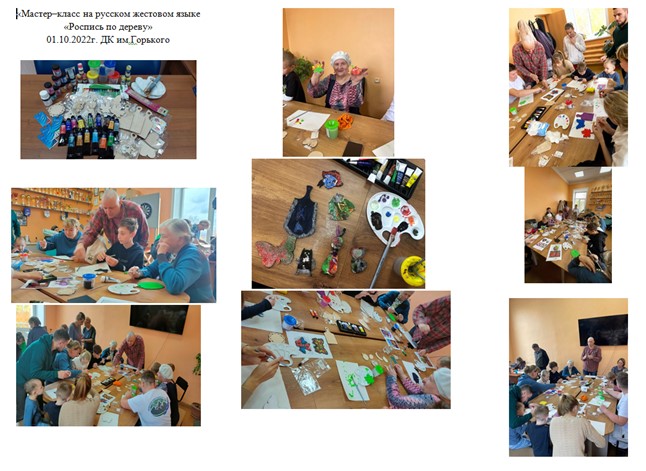 «Мастер–класс на русском жестовом языке
«Роспись по дереву»
01.10.2022г. ДК им.Горького